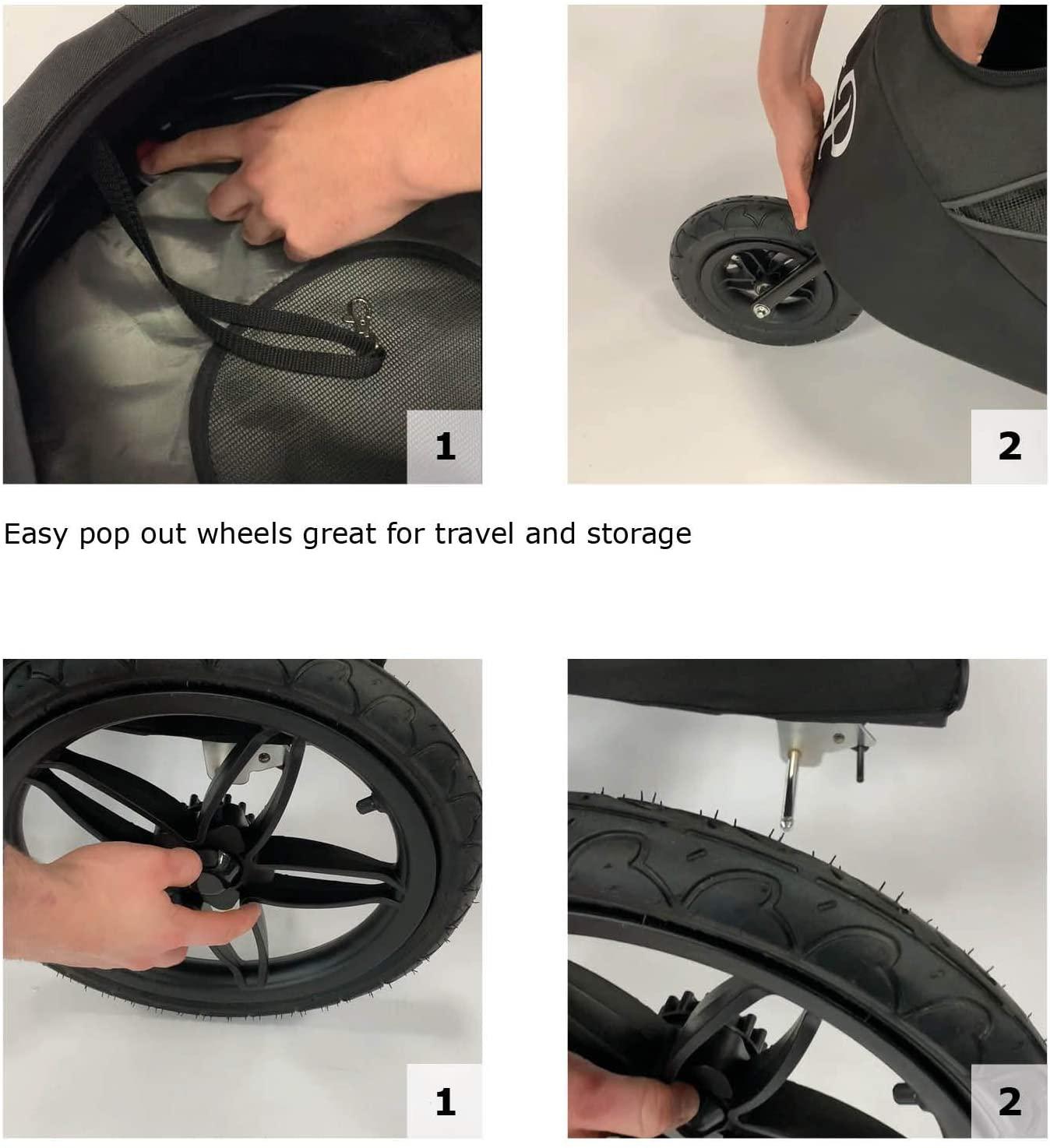 1

2

Easy pop out wheels great for travel and storage

1

2