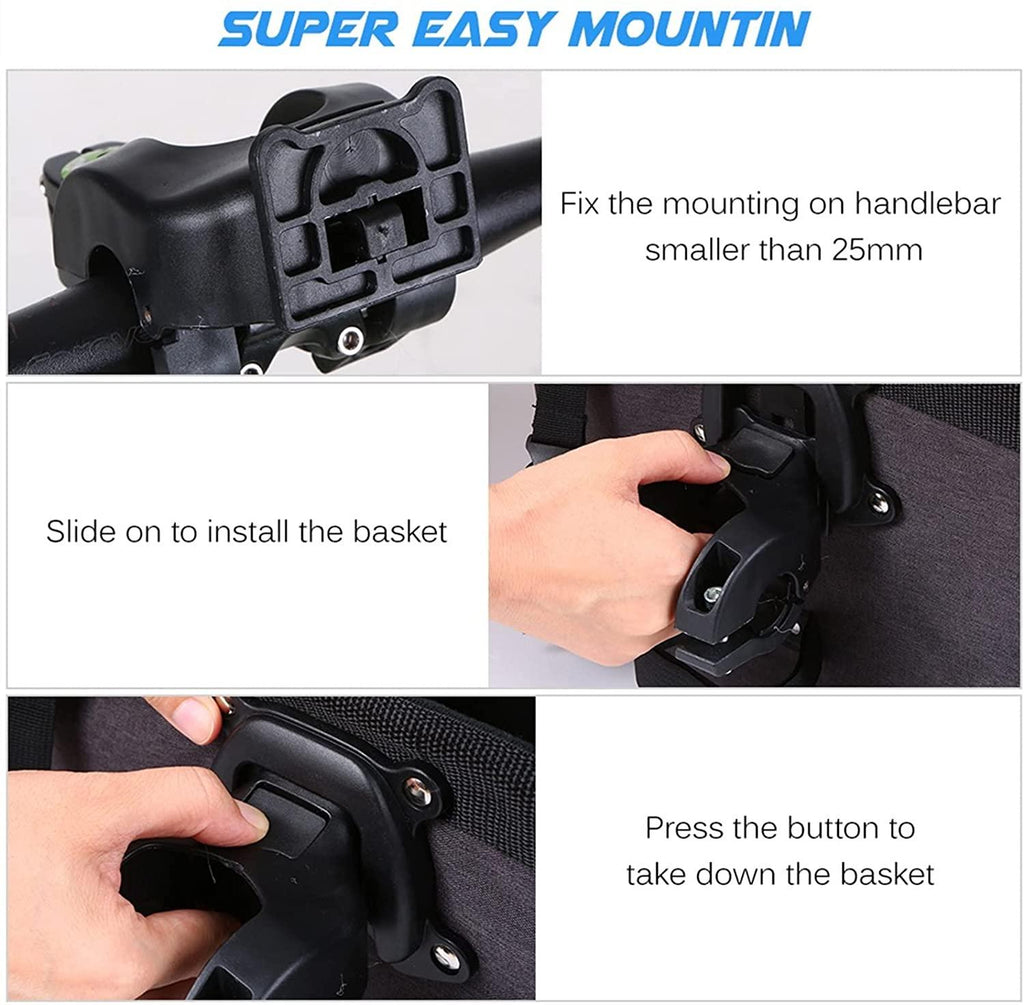 SUPER EASY MOUNTIN

Fix the mounting on handlebar smaller than 25mm

Slide on to install the basket

Press the button to take down the basket