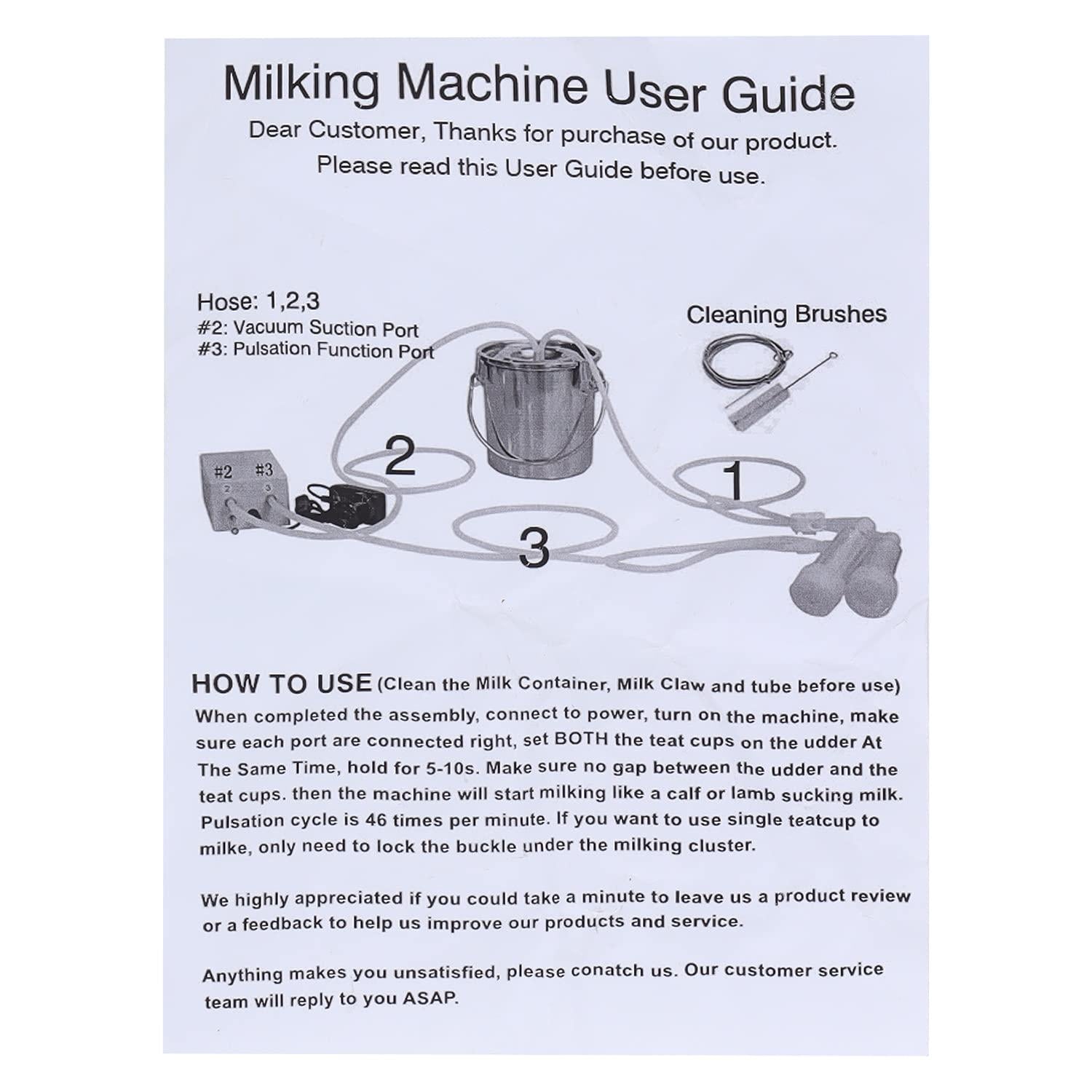 Milking Machine User Guide

Dear Customer, Thanks for purchase of our product.
Please read this User Guide before use.

Hose: 1,2,3
#2: Vacuum Suction Port
#3: Pulsation Function Port

Cleaning Brushes

#2 #3
2 3

2

1

3

HOW TO USE (Clean the Milk Container, Milk Claw and tube before use)
When completed the assembly, connect to power, turn on the machine, make sure each port are connected right, set BOTH the teat cups on the udder At The Same Time, hold for 5-10s. Make sure no gap between the udder and the teat cups. then the machine will start milking like a calf or lamb sucking milk. Pulsation cycle is 46 times per minute. If you want to use single teatcup to milke, only need to lock the buckle under the milking cluster.

We highly appreciated if you could take a minute to leave us a product review or a feedback to help us improve our products and service.

Anything makes you unsatisfied, please conatch us. Our customer service team will reply to you ASAP.